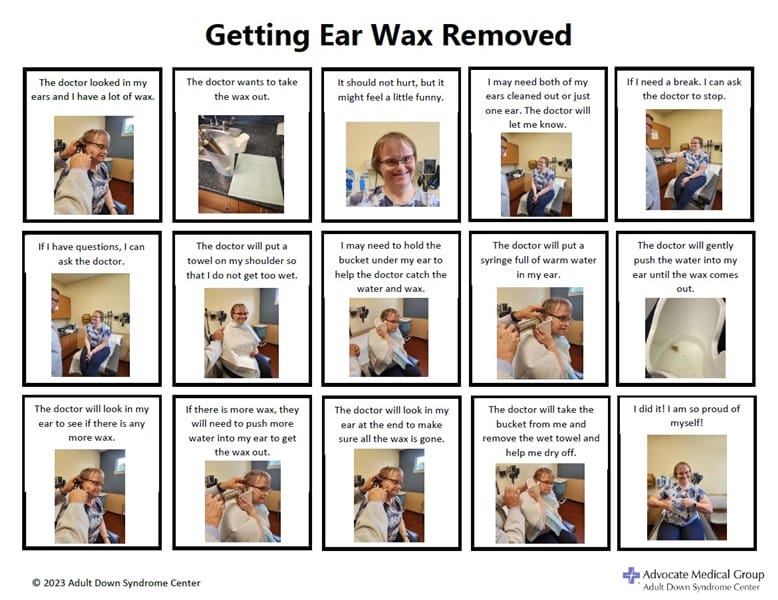 Getting Ear Wax Removed

The doctor looked in my ears and I have a lot of wax.

The doctor wants to take the wax out.

It should not hurt, but it might feel a little funny.

I may need both of my ears cleaned out or just one ear. The doctor will let me know.

If I need a break. I can ask the doctor to stop.

If I have questions, I can ask the doctor.

The doctor will put a towel on my shoulder so that I do not get too wet.

I may need to hold the bucket under my ear to help the doctor catch the water and wax.

The doctor will put a syringe full of warm water in my ear.

The doctor will gently push the water into my ear until the wax comes out.

The doctor will look in my ear to see if there is any more wax.

If there is more wax, they will need to push more water into my ear to get the wax out.

The doctor will look in my ear at the end to make sure all the wax is gone.

The doctor will take the bucket from me and remove the wet towel and help me dry off.

I did it! I am so proud of myself!

© 2023 Adult Down Syndrome Center

Advocate Medical Group
Adult Down Syndrome Center