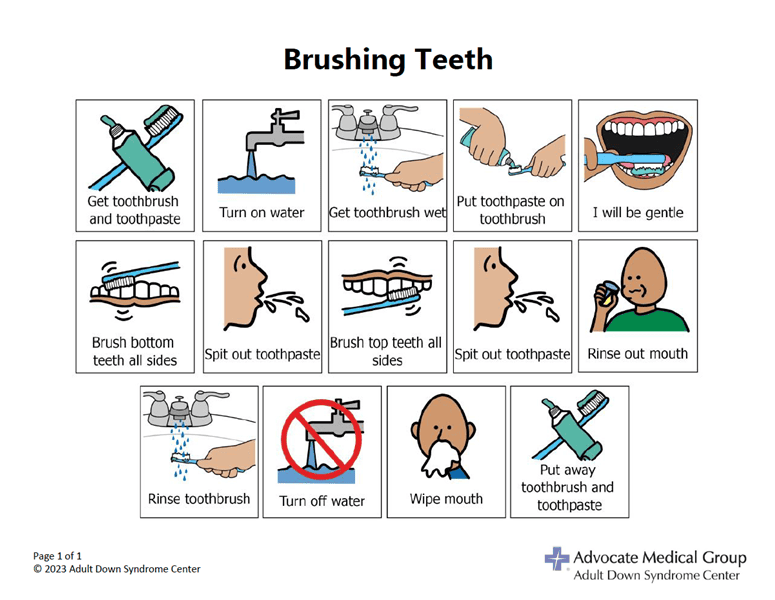 Brushing Teeth

Get toothbrush and toothpaste

Turn on water

Get toothbrush wet

Put toothpaste on toothbrush

I will be gentle

Brush bottom teeth all sides

Spit out toothpaste

Brush top teeth all sides

Spit out toothpaste

Rinse out mouth

Rinse toothbrush

Turn off water

Wipe mouth

Put away toothbrush and toothpaste

Page 1 of 1
© 2023 Adult Down Syndrome Center

Advocate Medical Group
Adult Down Syndrome Center