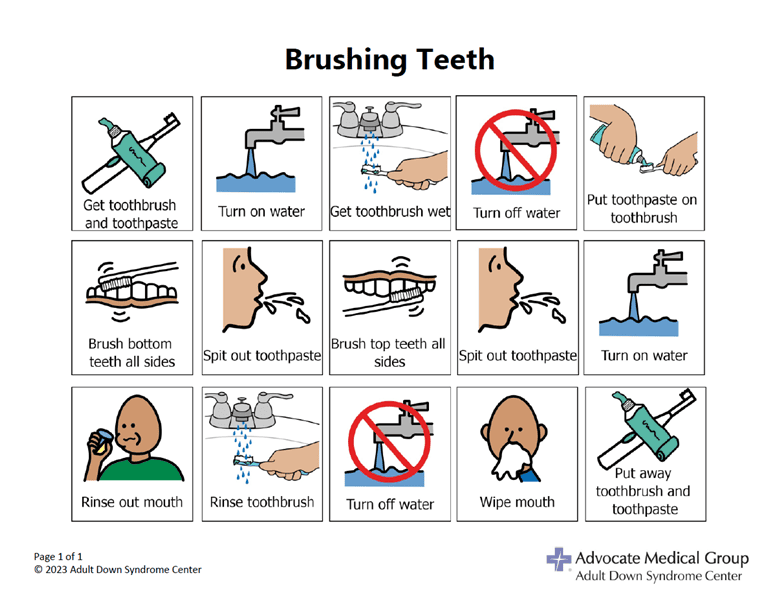 Brushing Teeth

Get toothbrush and toothpaste

Turn on water

Get toothbrush wet

Turn off water

Put toothpaste on toothbrush

Brush bottom teeth all sides

Spit out toothpaste

Brush top teeth all sides

Spit out toothpaste

Turn on water

Rinse out mouth

Rinse toothbrush

Turn off water

Wipe mouth

Put away toothbrush and toothpaste

Page 1 of 1
© 2023 Adult Down Syndrome Center

Advocate Medical Group
Adult Down Syndrome Center